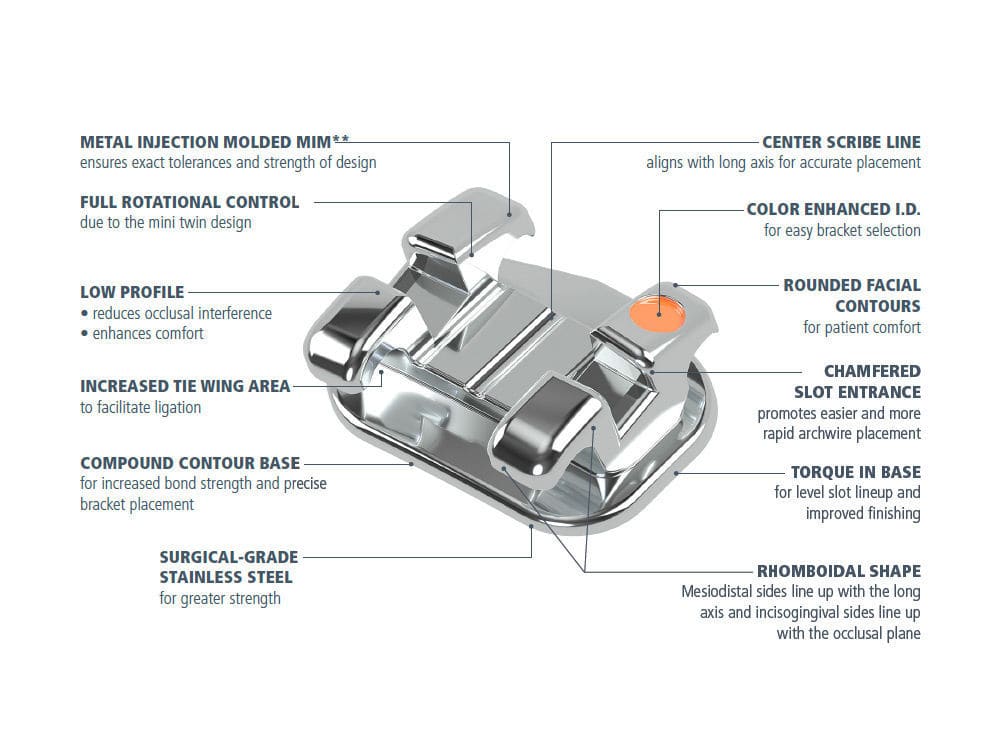 METAL INJECTION MOLDED MIM**
ensures exact tolerances and strength of design

FULL ROTATIONAL CONTROL
due to the mini twin design

LOW PROFILE
• reduces occlusal interference
• enhances comfort

INCREASED TIE WING AREA
to facilitate ligation

COMPOUND CONTOUR BASE
for increased bond strength and precise bracket placement

SURGICAL-GRADE STAINLESS STEEL
for greater strength

CENTER SCRIBE LINE
aligns with long axis for accurate placement

COLOR ENHANCED I.D.
for easy bracket selection

ROUNDED FACIAL CONTOURS
for patient comfort

CHAMFERED SLOT ENTRANCE
promotes easier and more rapid archwire placement

TORQUE IN BASE
for level slot lineup and improved finishing

RHOMBOIDAL SHAPE
Mesiodistal sides line up with the long axis and incisogingival sides line up with the occlusal plane