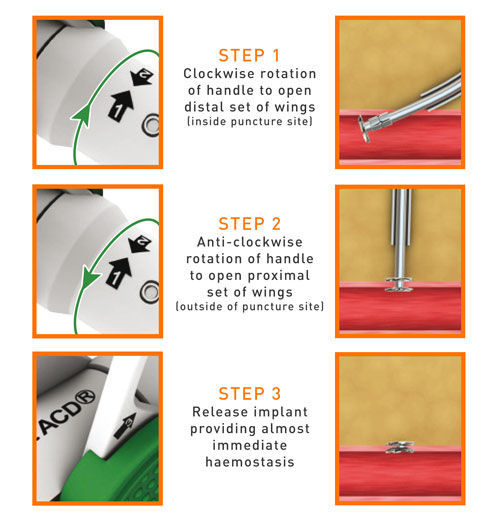 1
2

STEP 1
Clockwise rotation of handle to open distal set of wings
(inside puncture site)

1
2

STEP 2
Anti-clockwise rotation of handle to open proximal set of wings
(outside of puncture site)

ACD®
3

STEP 3
Release implant providing almost immediate haemostasis